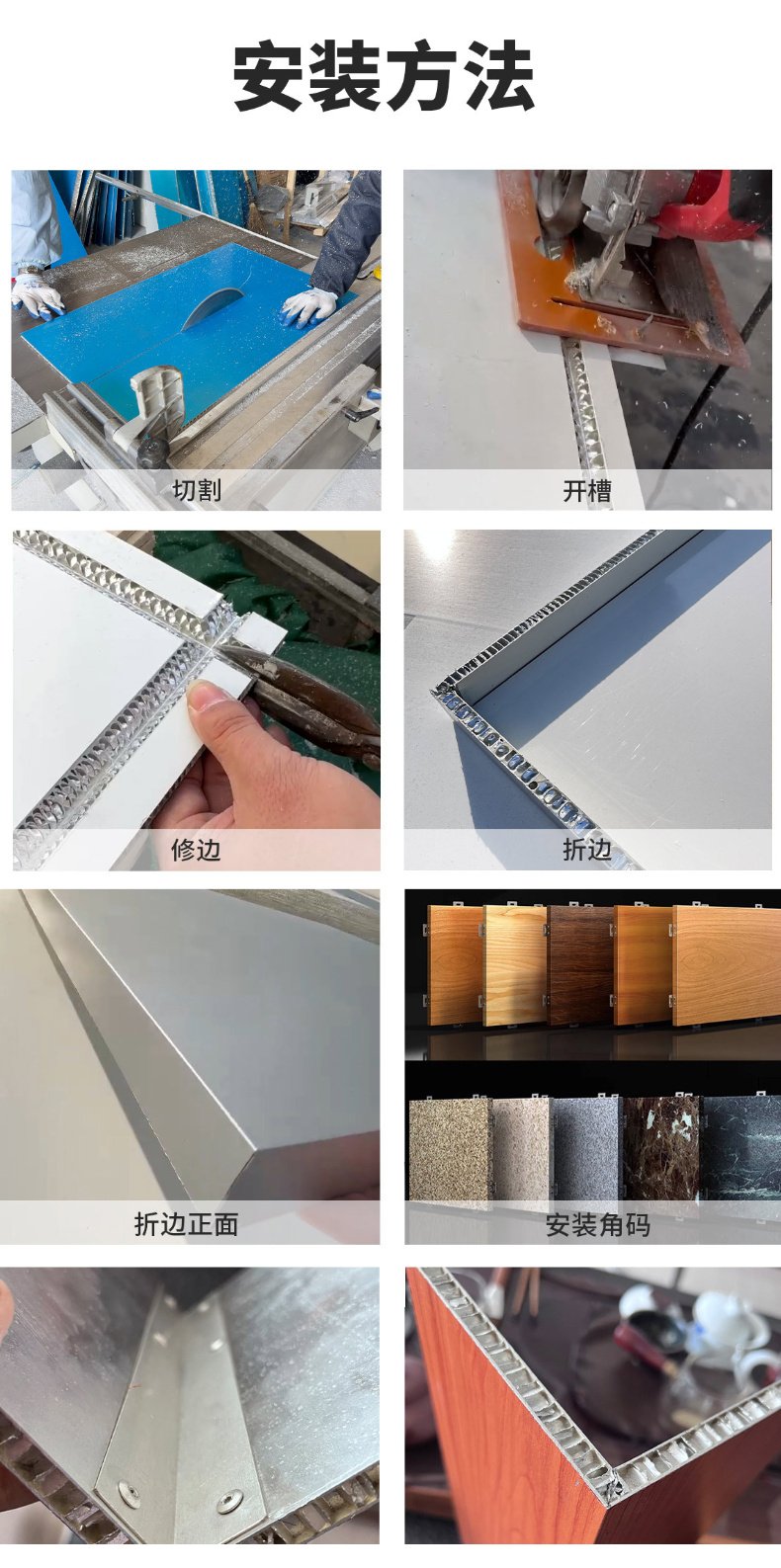 安装方法

切割

开槽

修边

折边

折边正面

安装角码